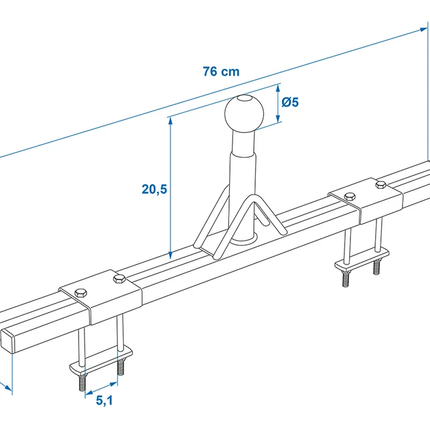 76 cm

Ø5

20,5

5,1