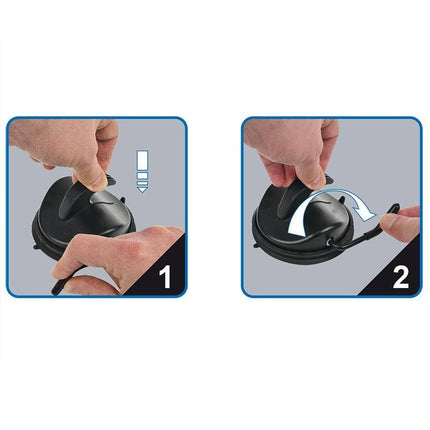 1

2