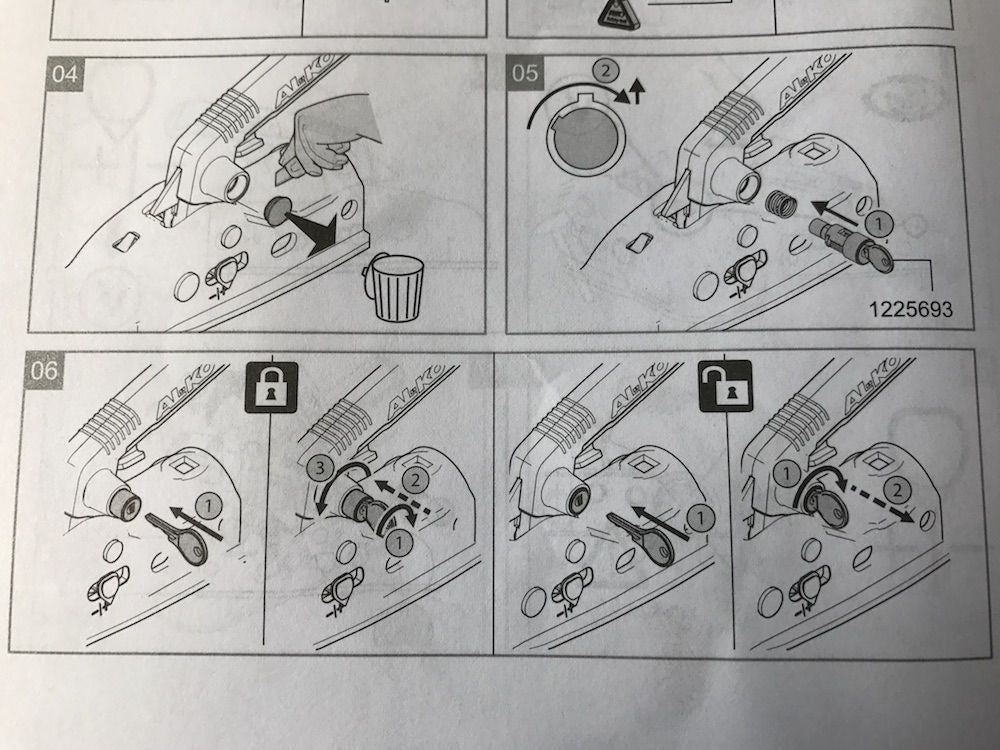 04

AL-KO

05

2

AL-KO

1

1225693

06

AL-KO

1

AL-KO

3

2

1

AL-KO

1

AL-KO

1

2